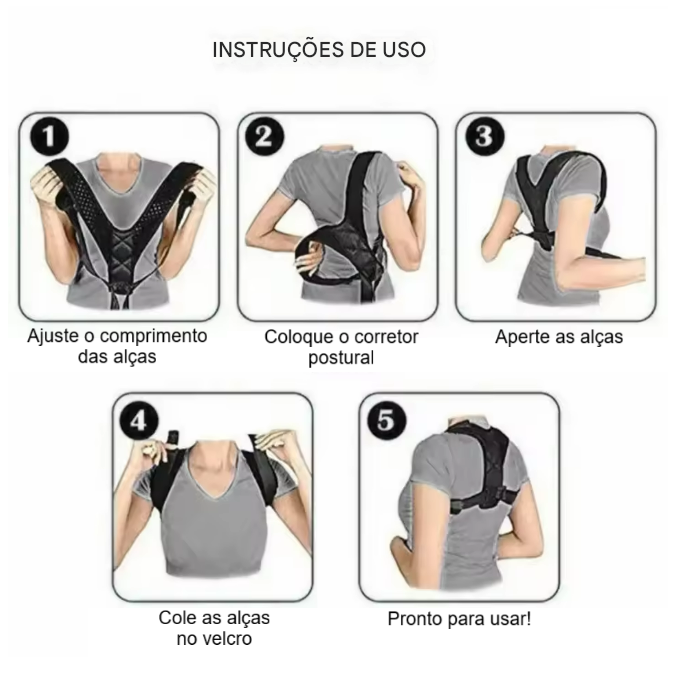 INSTRUÇÕES DE USO

1

Ajuste o comprimento das alças

2

Coloque o corretor postural

3

Aperte as alças

4

Cole as alças no velcro

5

Pronto para usar!